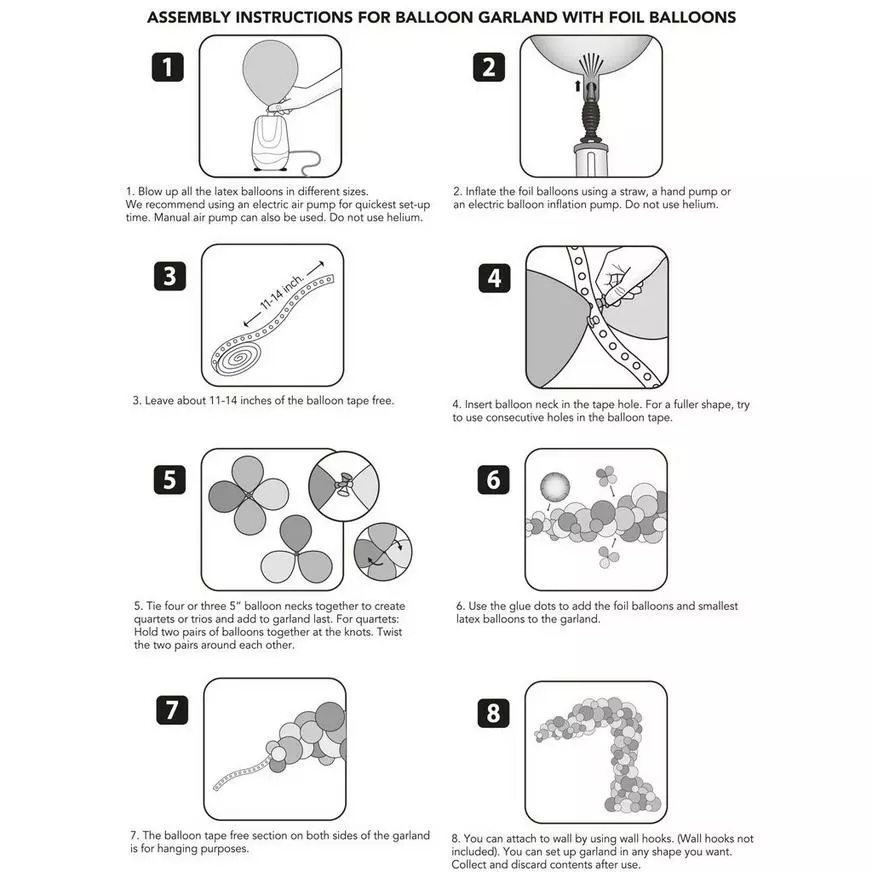 ASSEMBLY INSTRUCTIONS FOR BALLOON GARLAND WITH FOIL BALLOONS

1

1. Blow up all the latex balloons in different sizes. We recommend using an electric air pump for quickest set-up time. Manual air pump can also be used. Do not use helium.

2

2. Inflate the foil balloons using a straw, a hand pump or an electric balloon inflation pump. Do not use helium.

3

11-14 inch.

3. Leave about 11-14 inches of the balloon tape free.

4

4. Insert balloon neck in the tape hole. For a fuller shape, try to use consecutive holes in the balloon tape.

5

5. Tie four or three 5" balloon necks together to create quartets or trios and add to garland last. For quartets: Hold two pairs of balloons together at the knots. Twist the two pairs around each other.

6

6. Use the glue dots to add the foil balloons and smallest latex balloons to the garland.

7

7. The balloon tape free section on both sides of the garland is for hanging purposes.

8

8. You can attach to wall by using wall hooks. (Wall hooks not included). You can set up garland in any shape you want. Collect and discard contents after use.